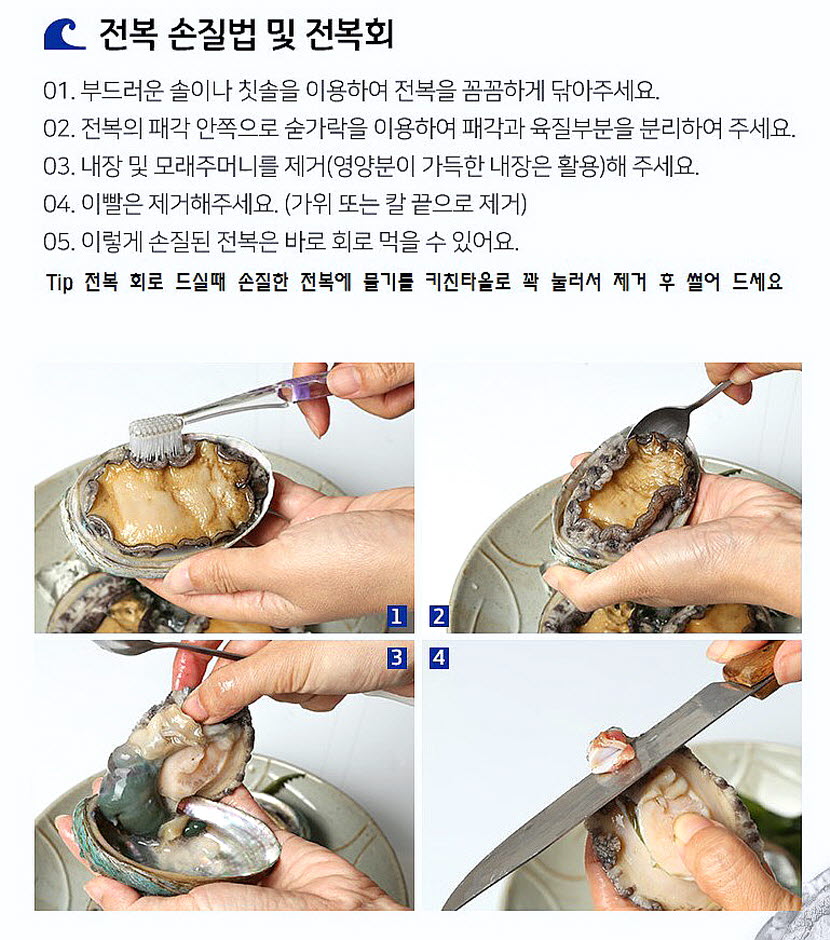 전복 손질법 및 전복회

01. 부드러운 솔이나 칫솔을 이용하여 전복을 꼼꼼하게 닦아주세요.
02. 전복의 패각 안쪽으로 숟가락을 이용하여 패각과 육질부분을 분리하여 주세요.
03. 내장 및 모래주머니를 제거(영양분이 가득한 내장은 활용)해 주세요.
04. 이빨은 제거해주세요. (가위 또는 칼 끝으로 제거)
05. 이렇게 손질된 전복은 바로 회로 먹을 수 있어요.

Tip 전복 회로 드실때 손질한 전복에 물기를 키친타올로 꽉 눌러서 제거 후 썰어 드세요

1
2
3
4